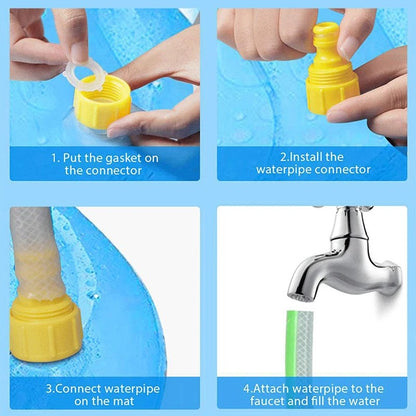 1. Put the gasket on the connector

2.Install the waterpipe connector

3.Connect waterpipe on the mat

4.Attach waterpipe to the faucet and fill the water